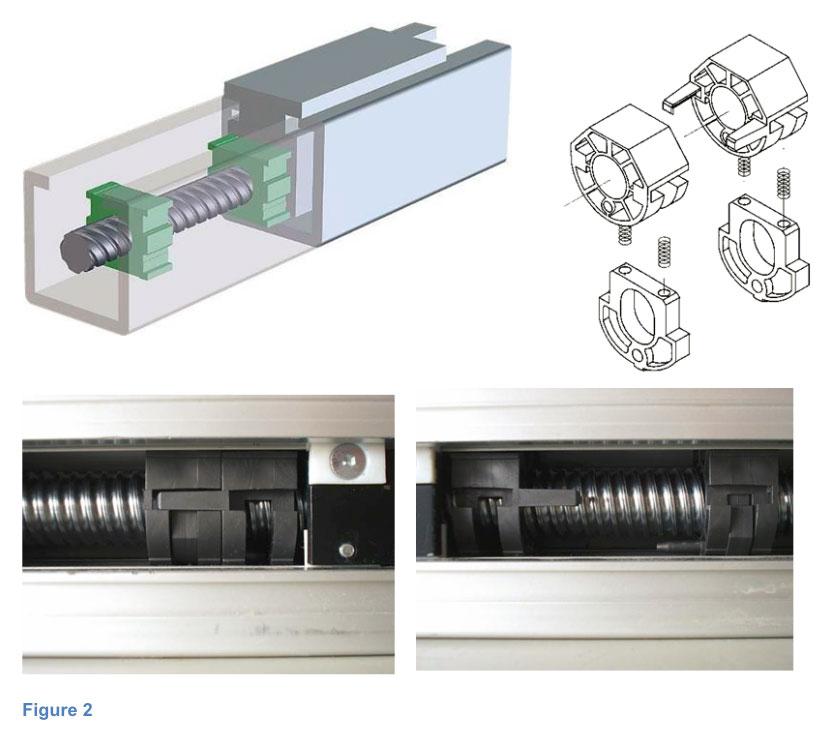 Figure 2