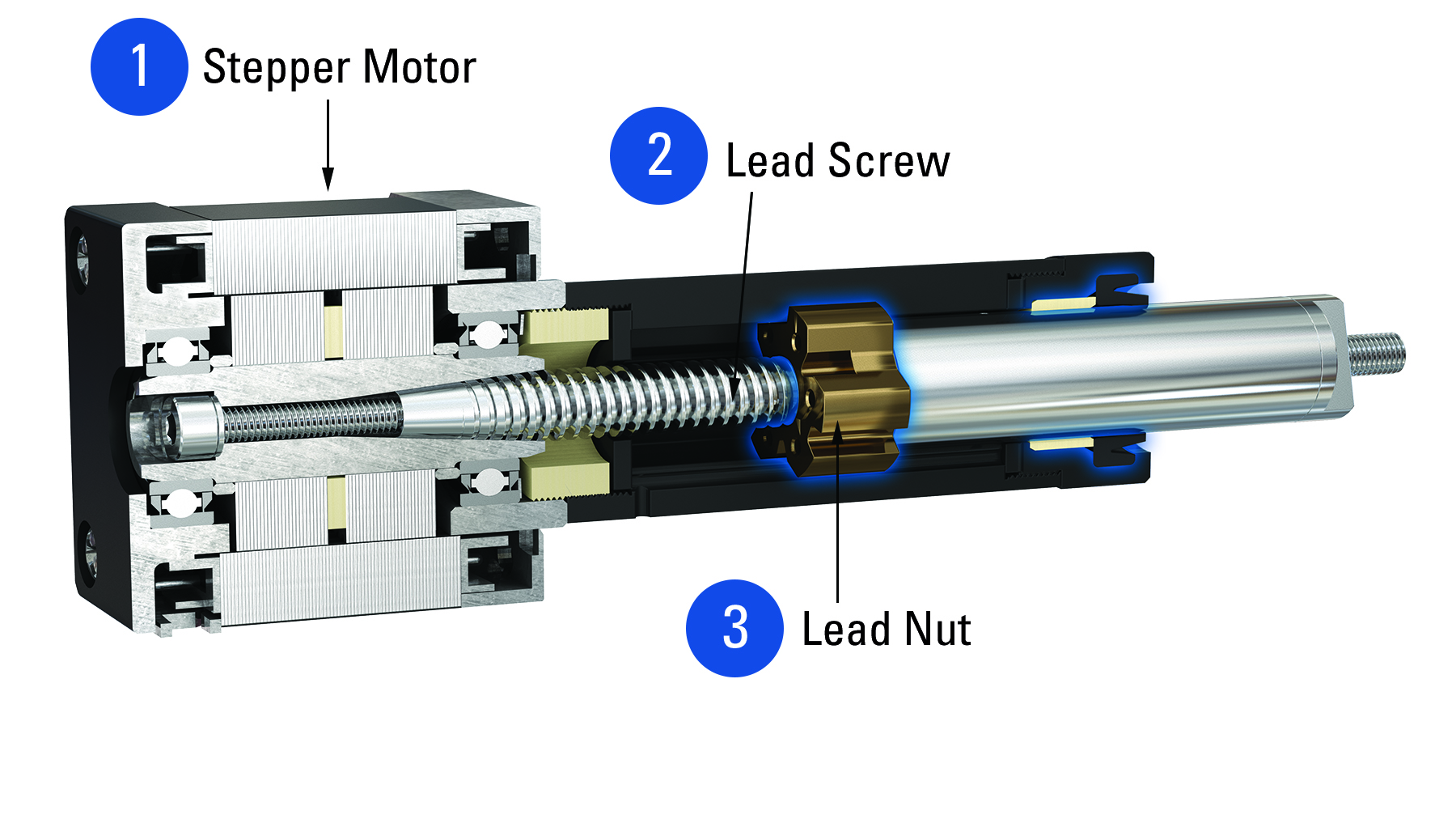 1 Stepper Motor

2 Lead Screw

3 Lead Nut